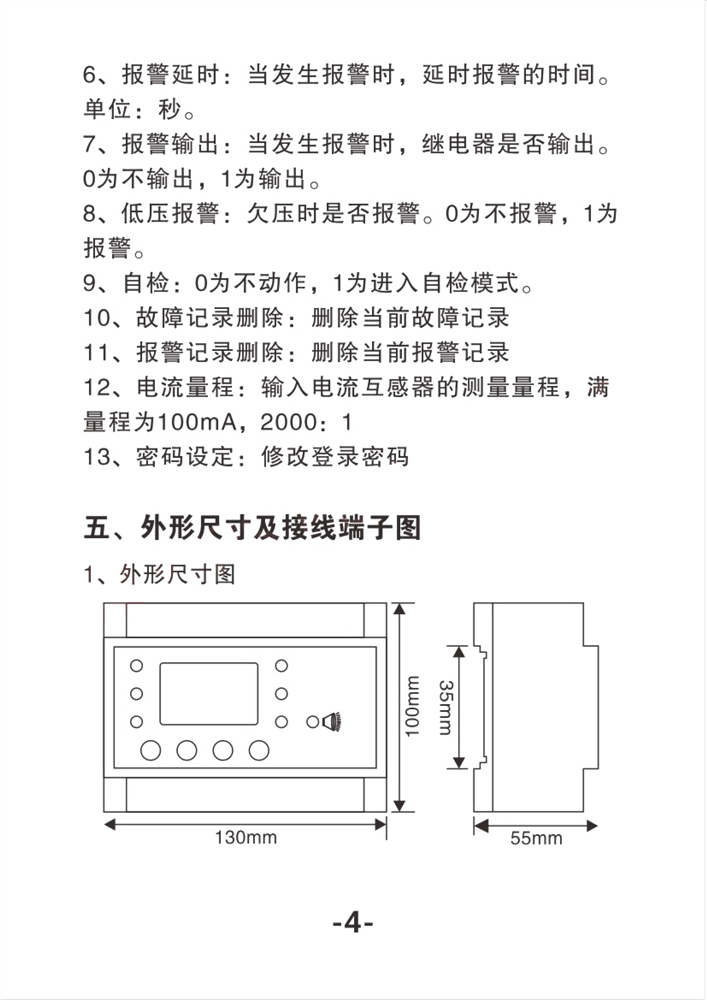 6、报警延时：当发生报警时，延时报警的时间。单位：秒。
7、报警输出：当发生报警时，继电器是否输出。0为不输出，1为输出。
8、低压报警：欠压时是否报警。0为不报警，1为报警。
9、自检：0为不动作，1为进入自检模式。
10、故障记录删除：删除当前故障记录
11、报警记录删除：删除当前报警记录
12、电流量程：输入电流互感器的测量量程，满量程为100mA，2000：1
13、密码设定：修改登录密码

五、外形尺寸及接线端子图

1、外形尺寸图

100mm

35mm

130mm

55mm

-4-